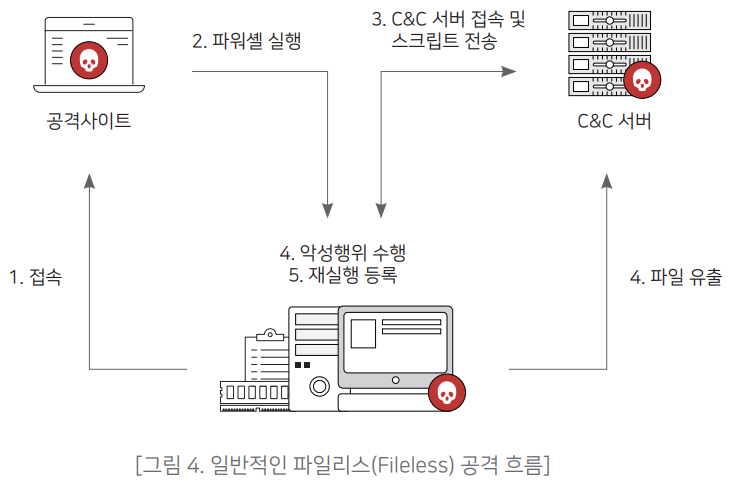 2. 파워셸 실행

3. C&C 서버 접속 및 스크립트 전송

공격사이트

C&C 서버

1. 접속

4. 악성행위 수행
5. 재실행 등록

4. 파일 유출

[그림 4. 일반적인 파일리스(Fileless) 공격 흐름]